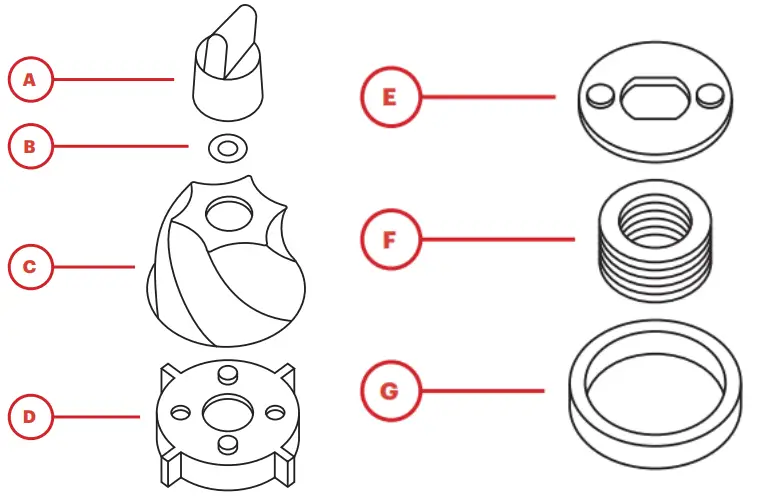 A
B
C
D
E
F
G