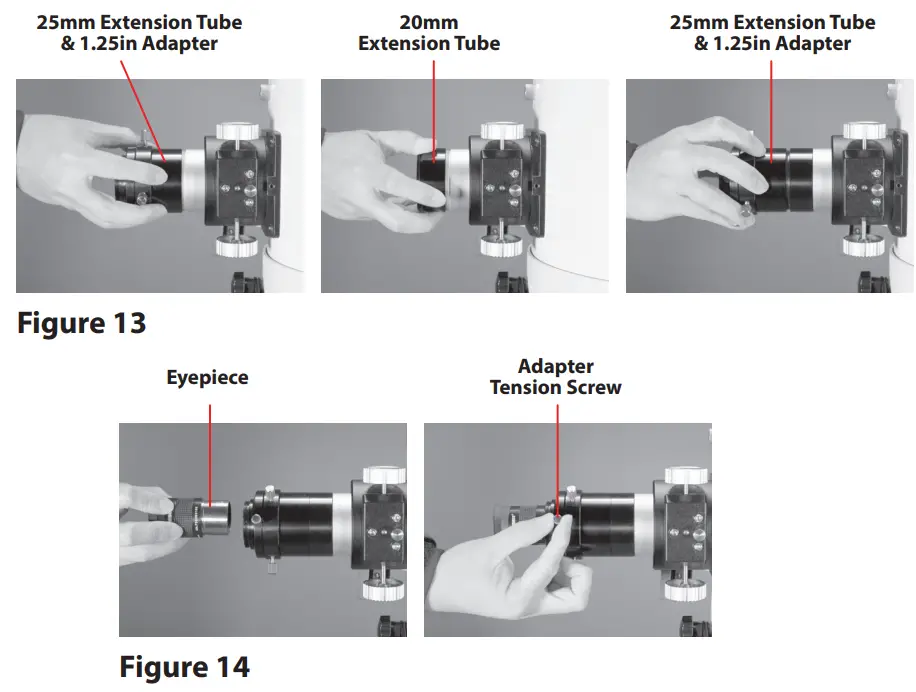 25mm Extension Tube & 1.25in Adapter

20mm Extension Tube

25mm Extension Tube & 1.25in Adapter

Figure 13

Eyepiece

Adapter Tension Screw

Figure 14