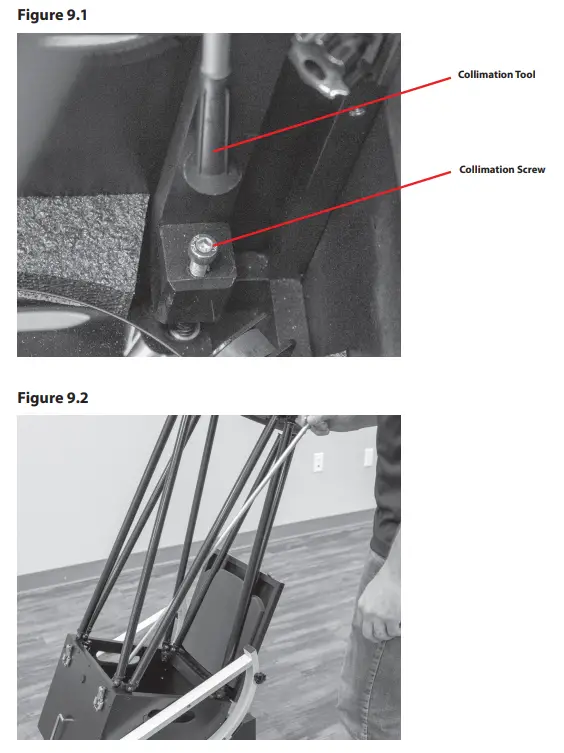 Figure 9.1

Collimation Tool

Collimation Screw

Figure 9.2