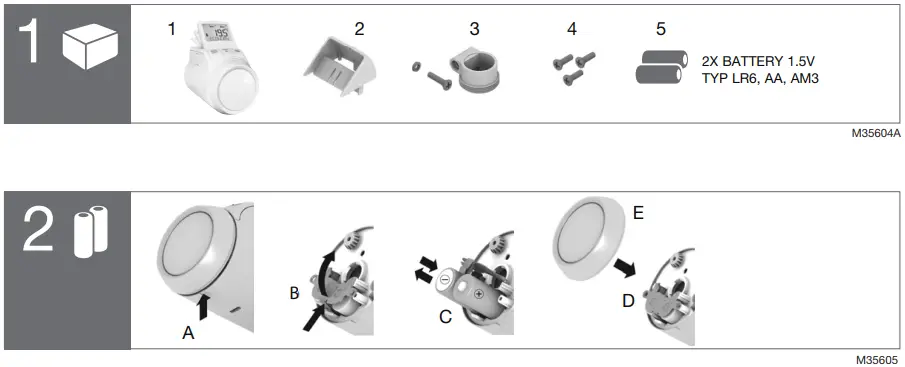 1

1 19.5

2

3

4

5

2X BATTERY 1.5V
TYP LR6, AA, AM3

M35604A

2

A

B

C

E

D

M35605