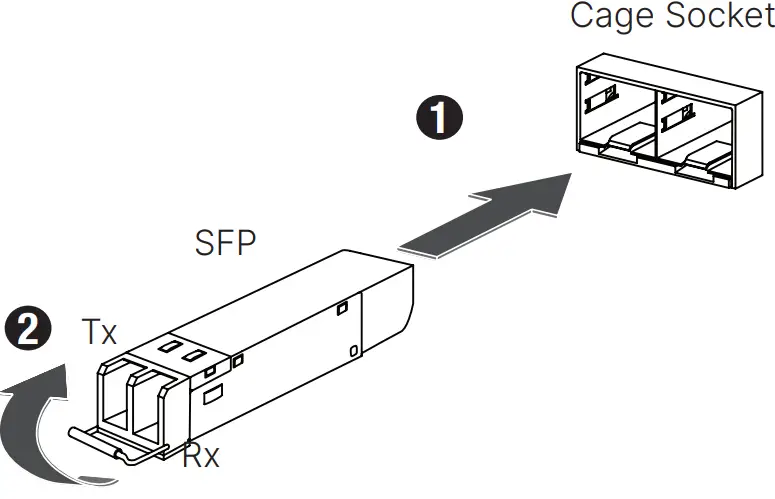 Cage Socket

1

SFP

2

Tx

Rx