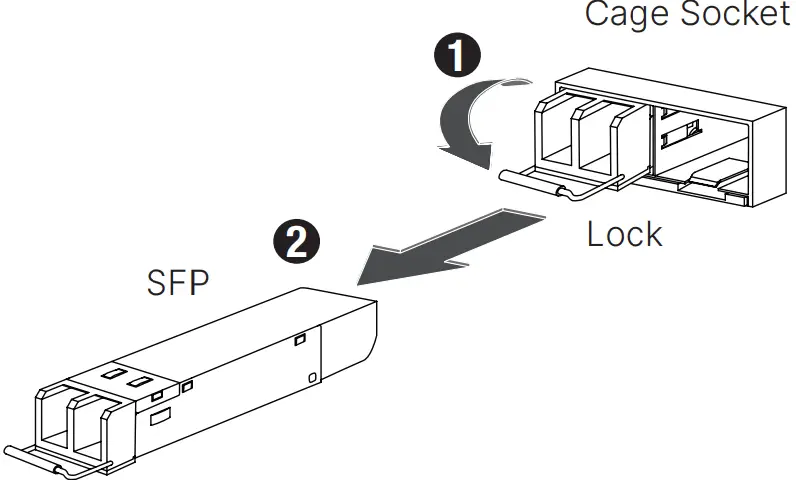 Cage Socket

1

Lock

2

SFP