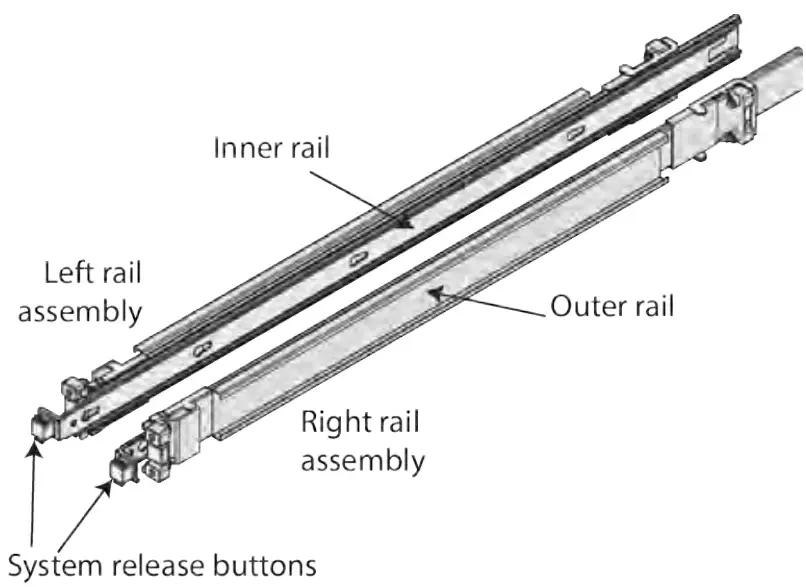 Inner rail

Left rail assembly

Outer rail

Right rail assembly

System release buttons