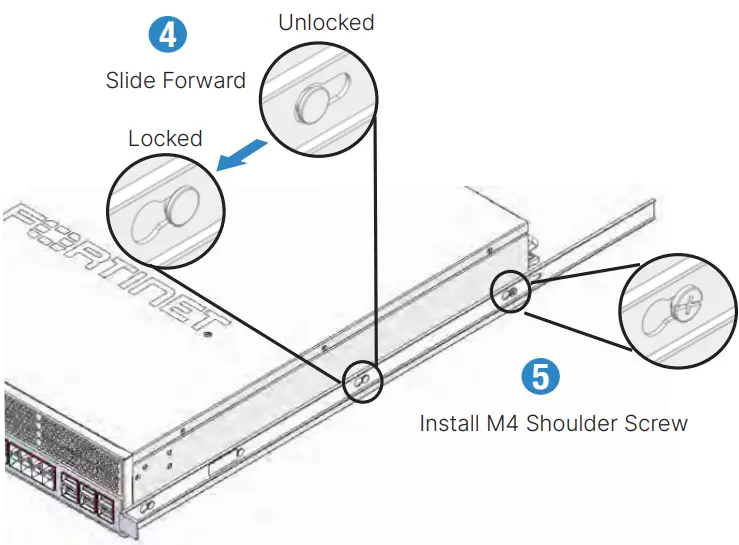 4
Slide Forward

Unlocked

Locked

FORTINET

5
Install M4 Shoulder Screw