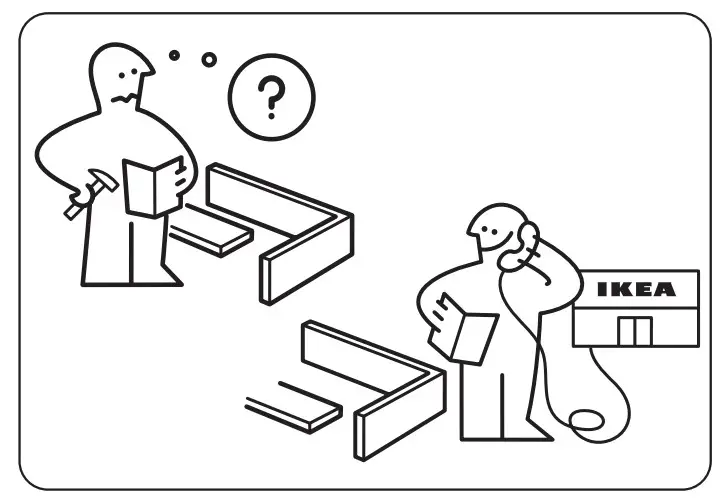 ?

IKEA