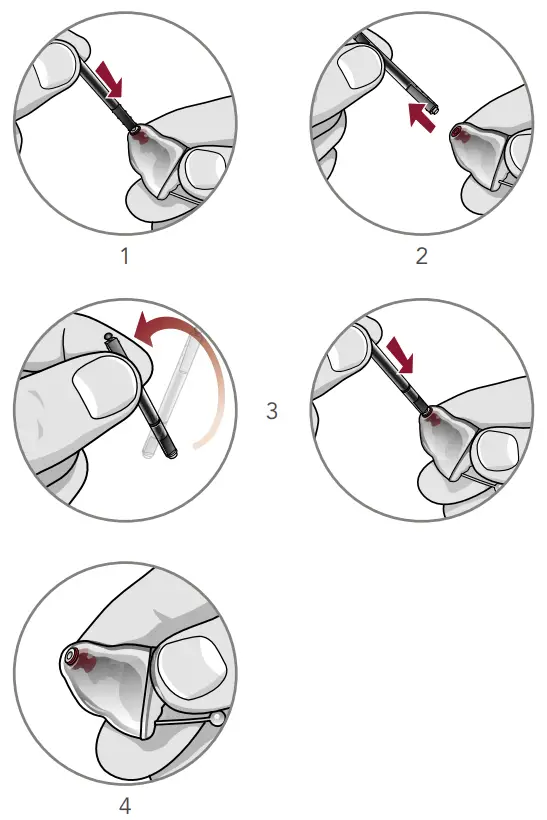 1

2

3

4