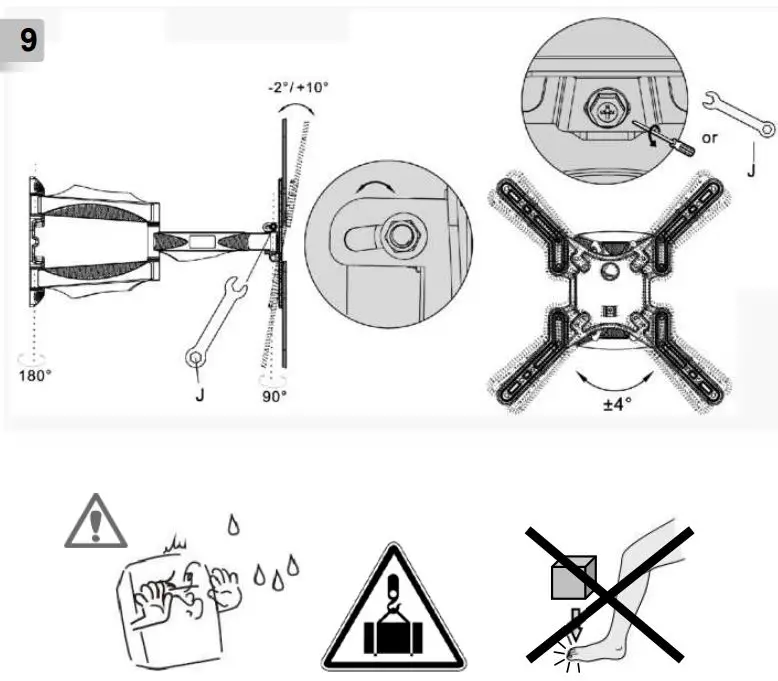 9

-2°/+10°

or

J

180°

J

90°

±4°