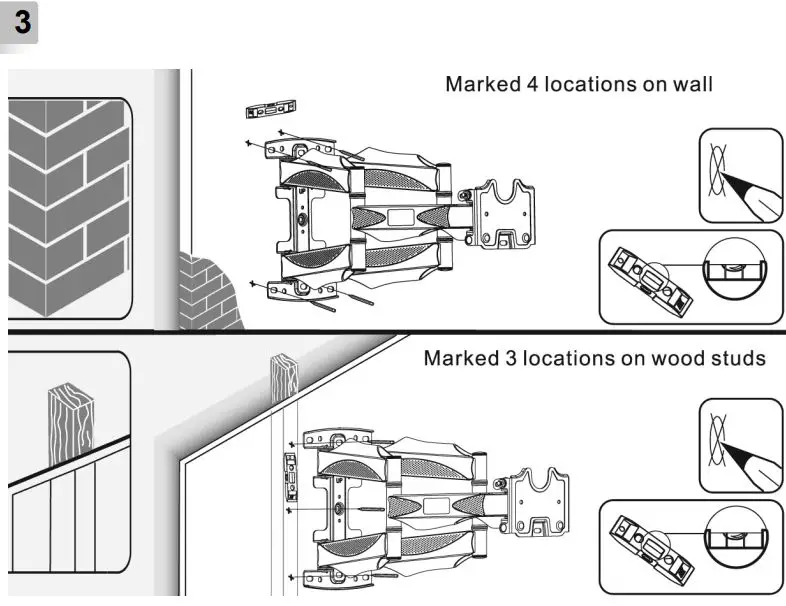 3

Marked 4 locations on wall

Marked 3 locations on wood studs