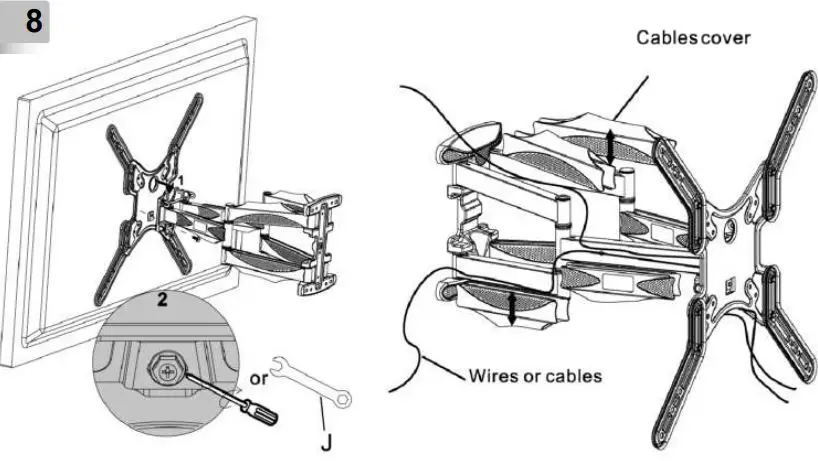 8

1

2

or

J

Cables cover

Wires or cables