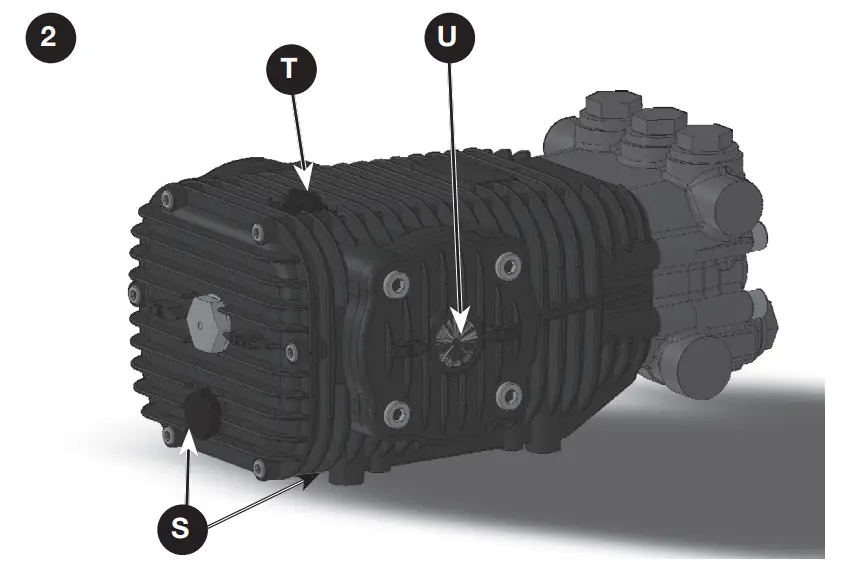 2

T

U

S