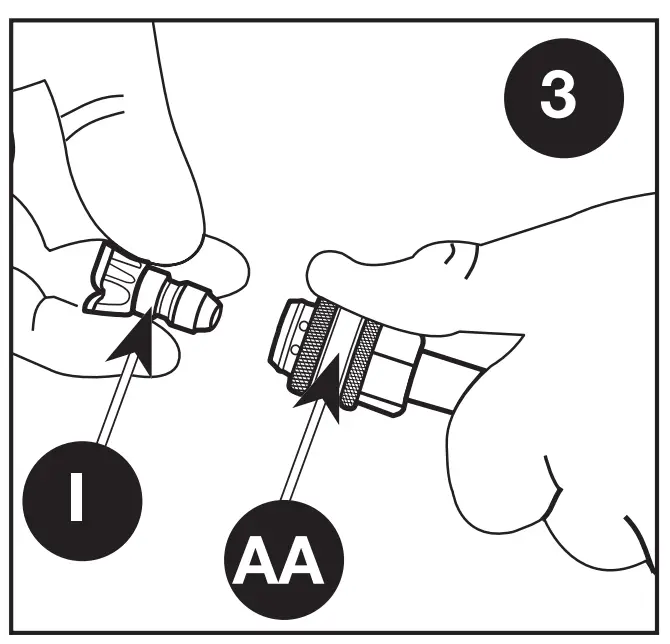 3

I

AA