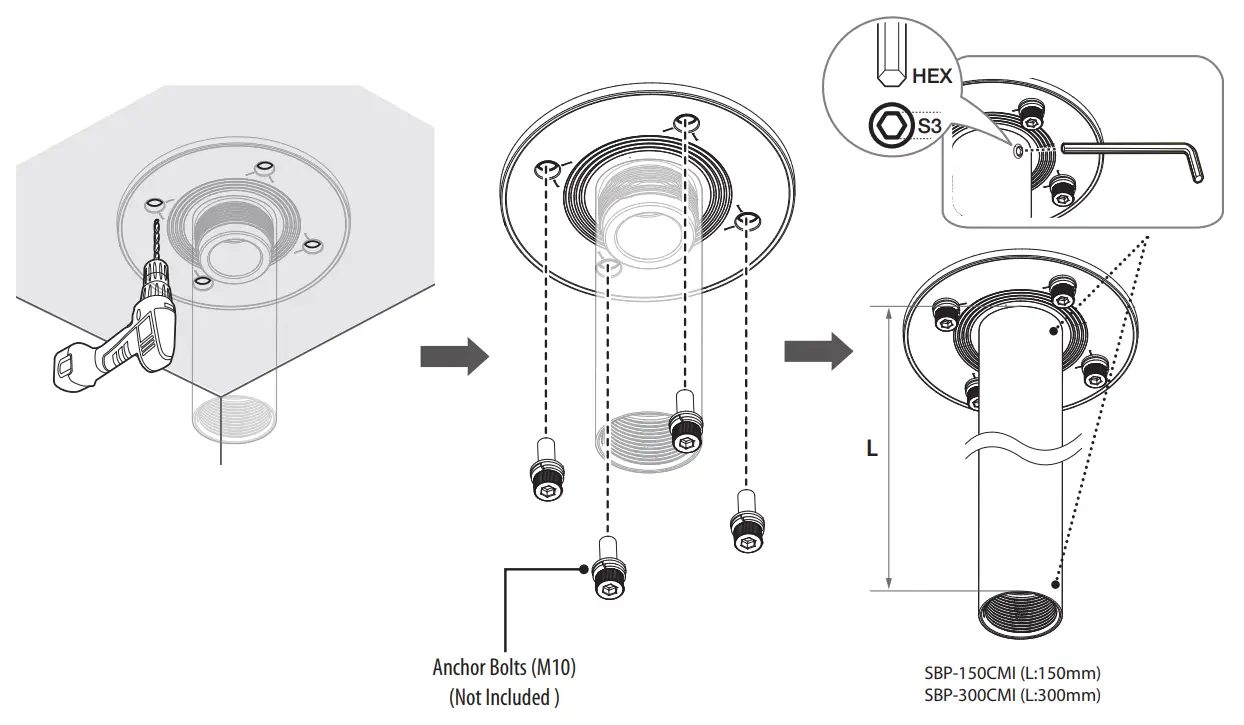 HEX
S3

L

Anchor Bolts (M10)
(Not Included )

SBP-150CMI (L:150mm)
SBP-300CMI (L:300mm)