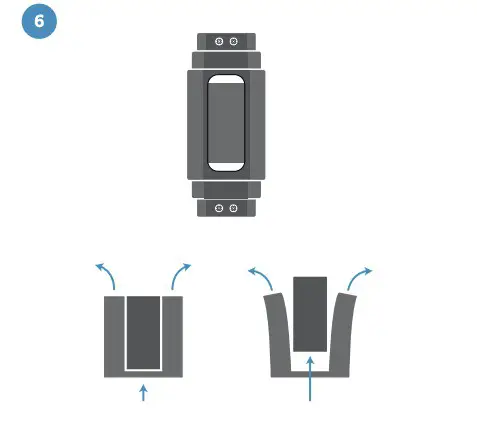 6