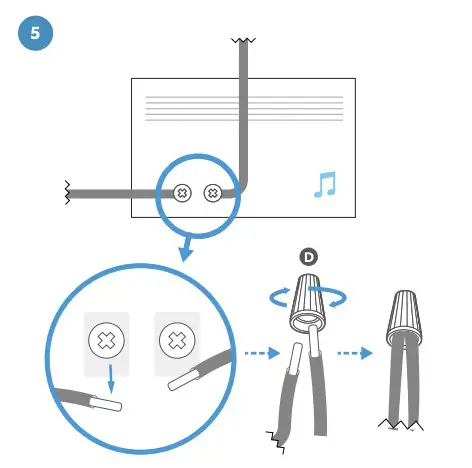 5

D