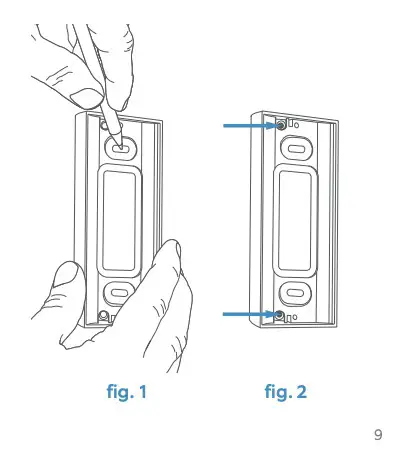 fig. 1

fig. 2

9