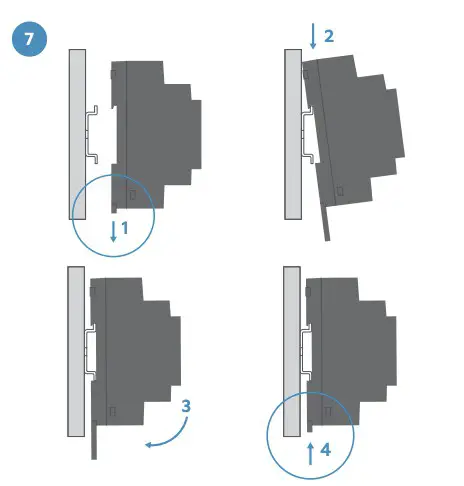 7

1

2

3

4