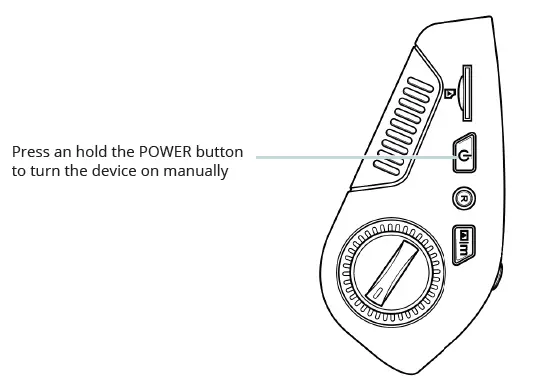 Press an hold the POWER button to turn the device on manually

R