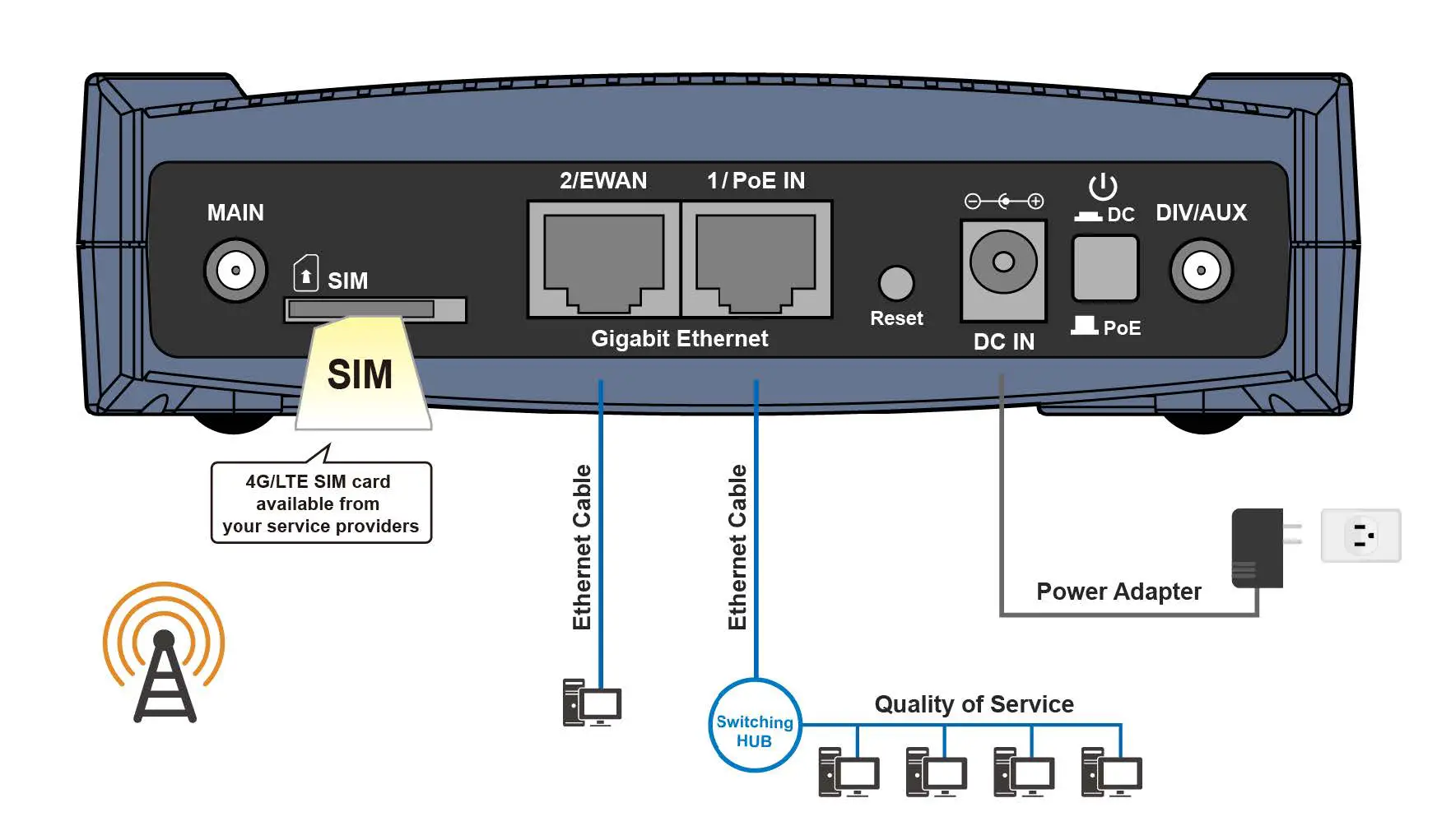 MAIN

SIM

2/EWAN

1 / PoE IN

Gigabit Ethernet

Reset

DC IN

DC

PoE

DIV/AUX

SIM

4G/LTE SIM card available from your service providers

Ethernet Cable

Ethernet Cable

Power Adapter

Switching HUB

Quality of Service