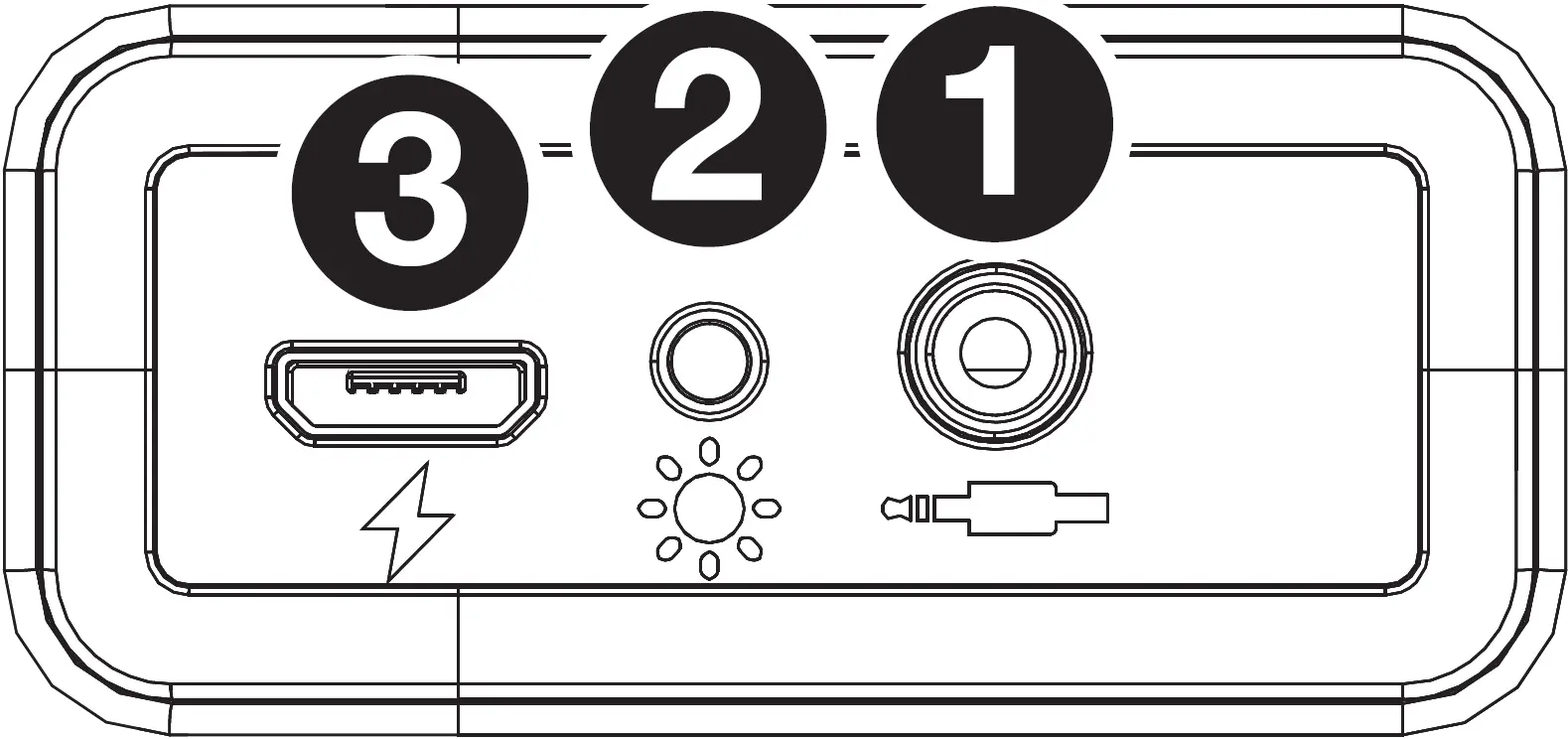 3
2
1