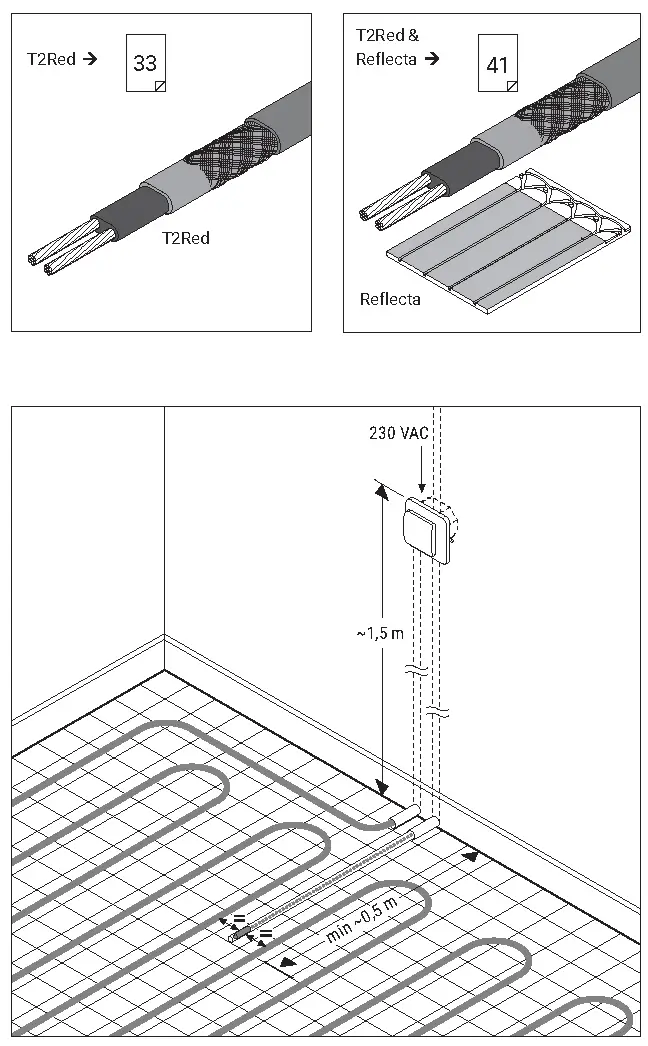 T2Red → 33

T2Red

T2Red & Reflecta → 41

Reflecta

230 VAC

~1,5 m

=

=

min ~0,5 m