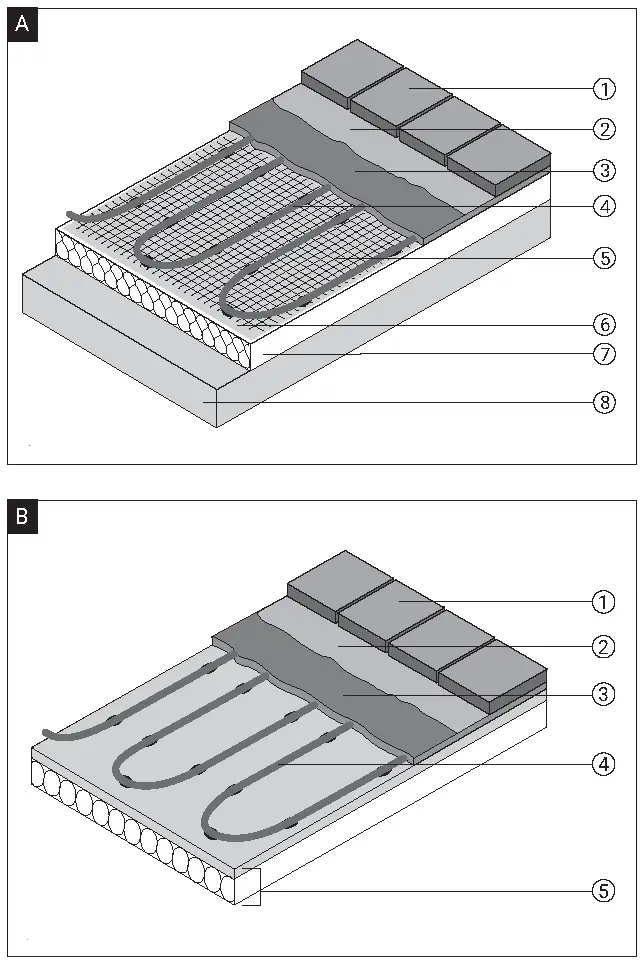 A

1
2
3
4
5
6
7
8

B

1
2
3
4
5