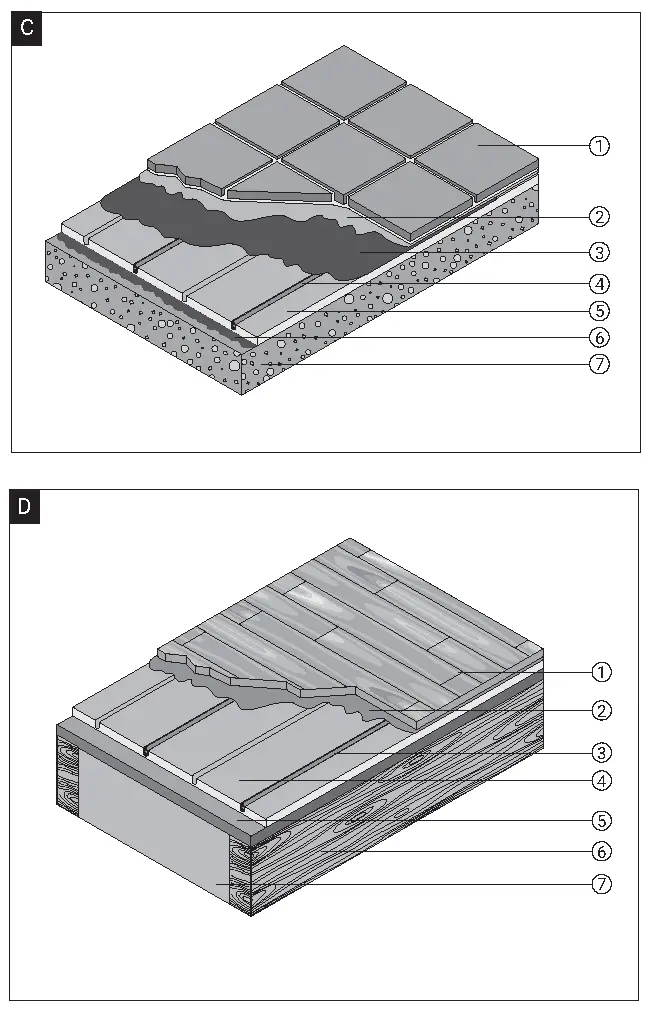 C

①
②
③
④
⑤
⑥
⑦

D

①
②
③
④
⑤
⑥
⑦