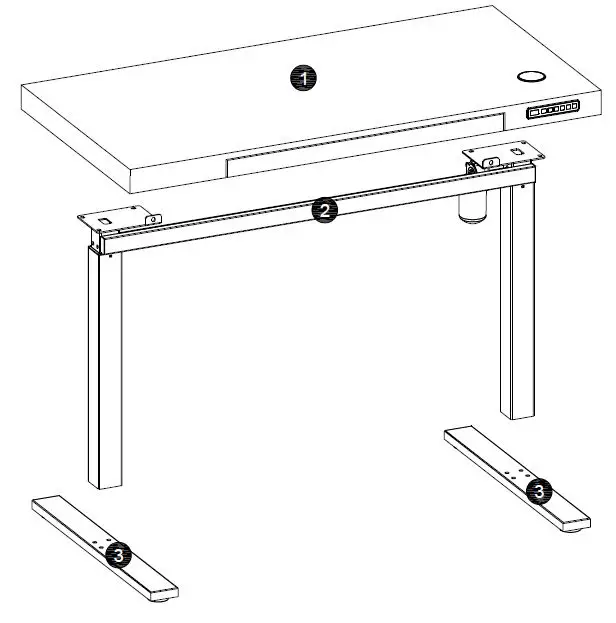 1
2
3
3