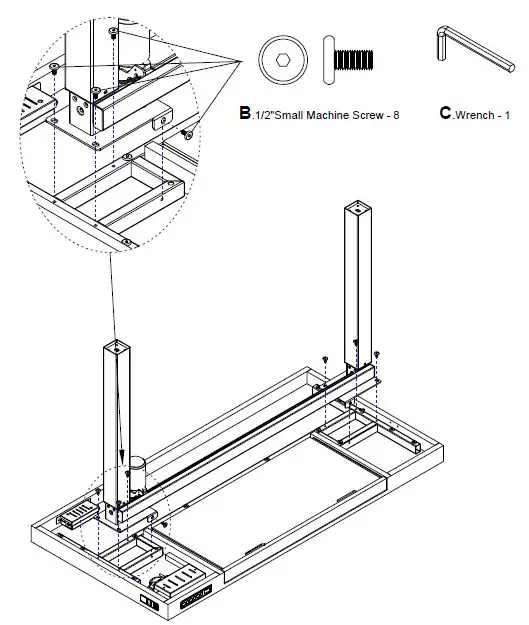 B.1/2"Small Machine Screw - 8

C.Wrench - 1