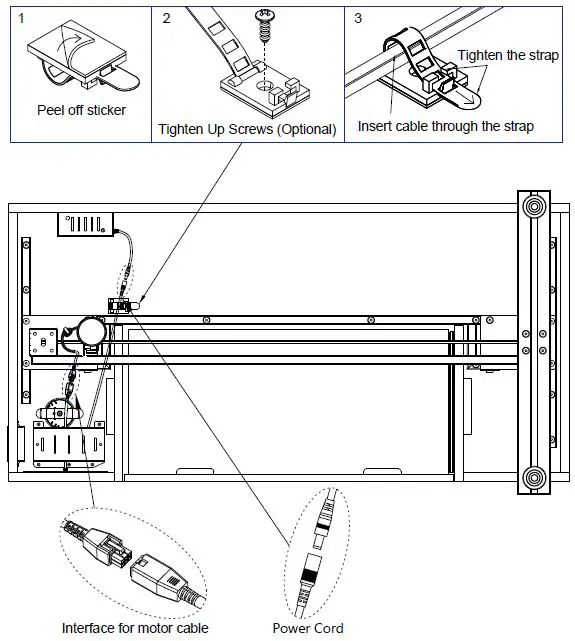 1

Peel off sticker

2

Tighten Up Screws (Optional)

3

Tighten the strap

Insert cable through the strap

Interface for motor cable

Power Cord