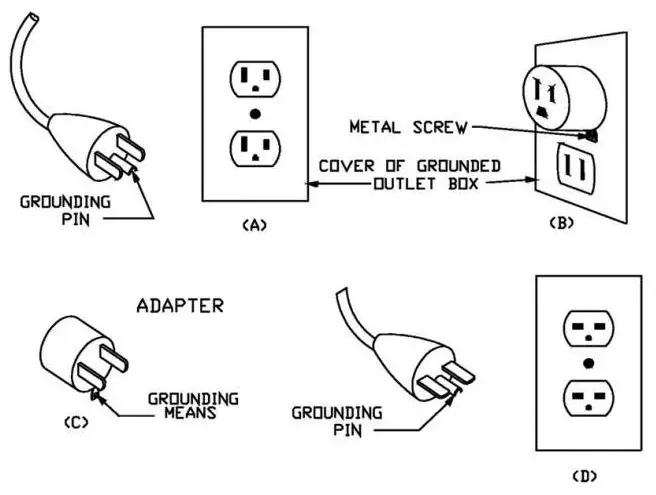 GROUNDING PIN

(A)

METAL SCREW

COVER OF GROUNDED OUTLET BOX

(B)

ADAPTER

GROUNDING MEANS

(C)

GROUNDING PIN

(D)