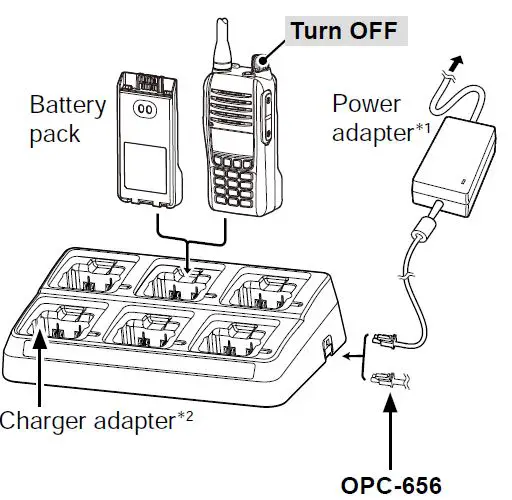 Turn OFF

Battery pack

Power adapter*1

Charger adapter*2

OPC-656