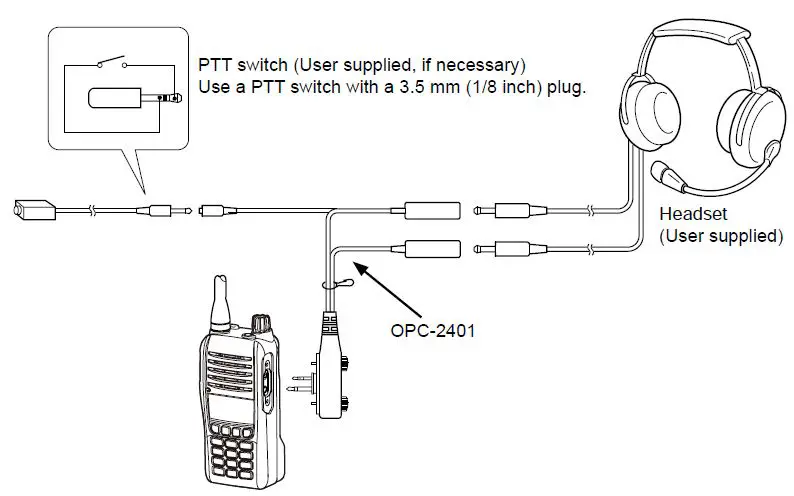 PTT switch (User supplied, if necessary)
Use a PTT switch with a 3.5 mm (1/8 inch) plug.

Headset
(User supplied)

OPC-2401