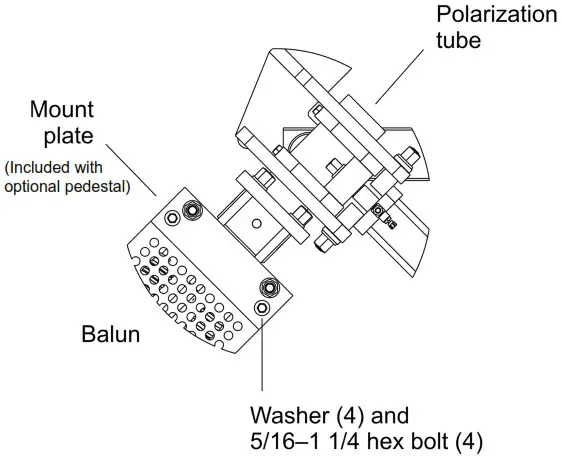 Polarization tube

Mount plate

(Included with optional pedestal)

Balun

Washer (4) and
5/16–1 1/4 hex bolt (4)