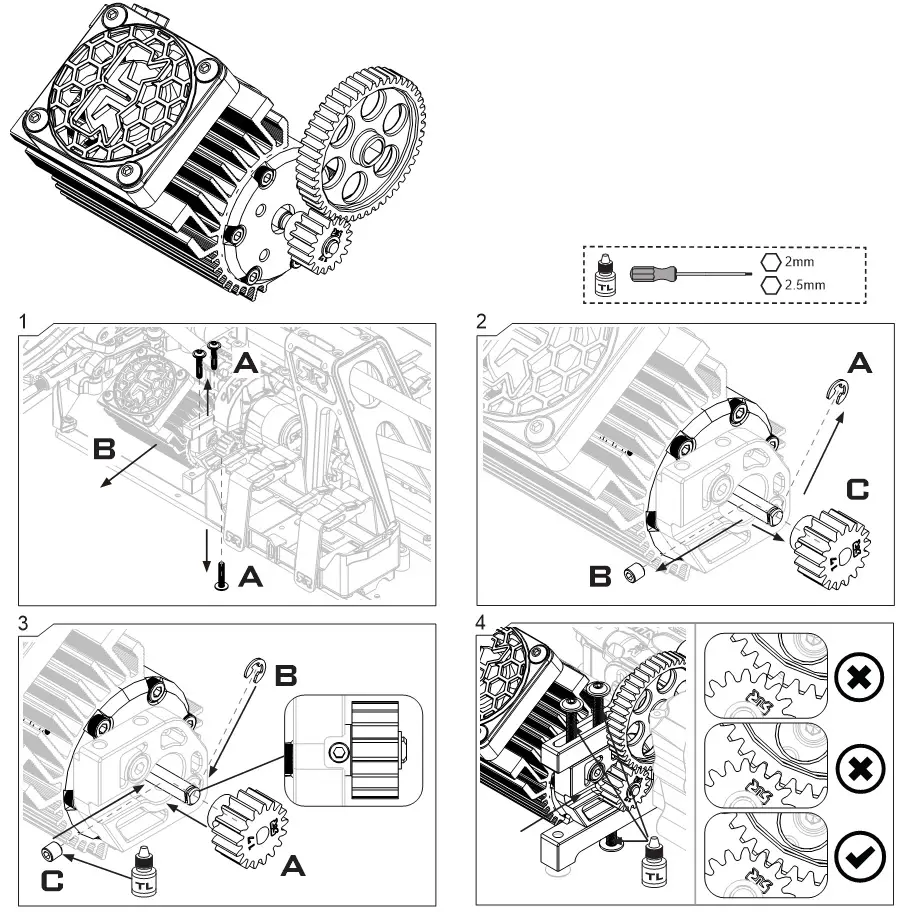 TL
2mm
2.5mm

1
A
B
A

2
A
C
B

3
B
A
C
TL

4
TL