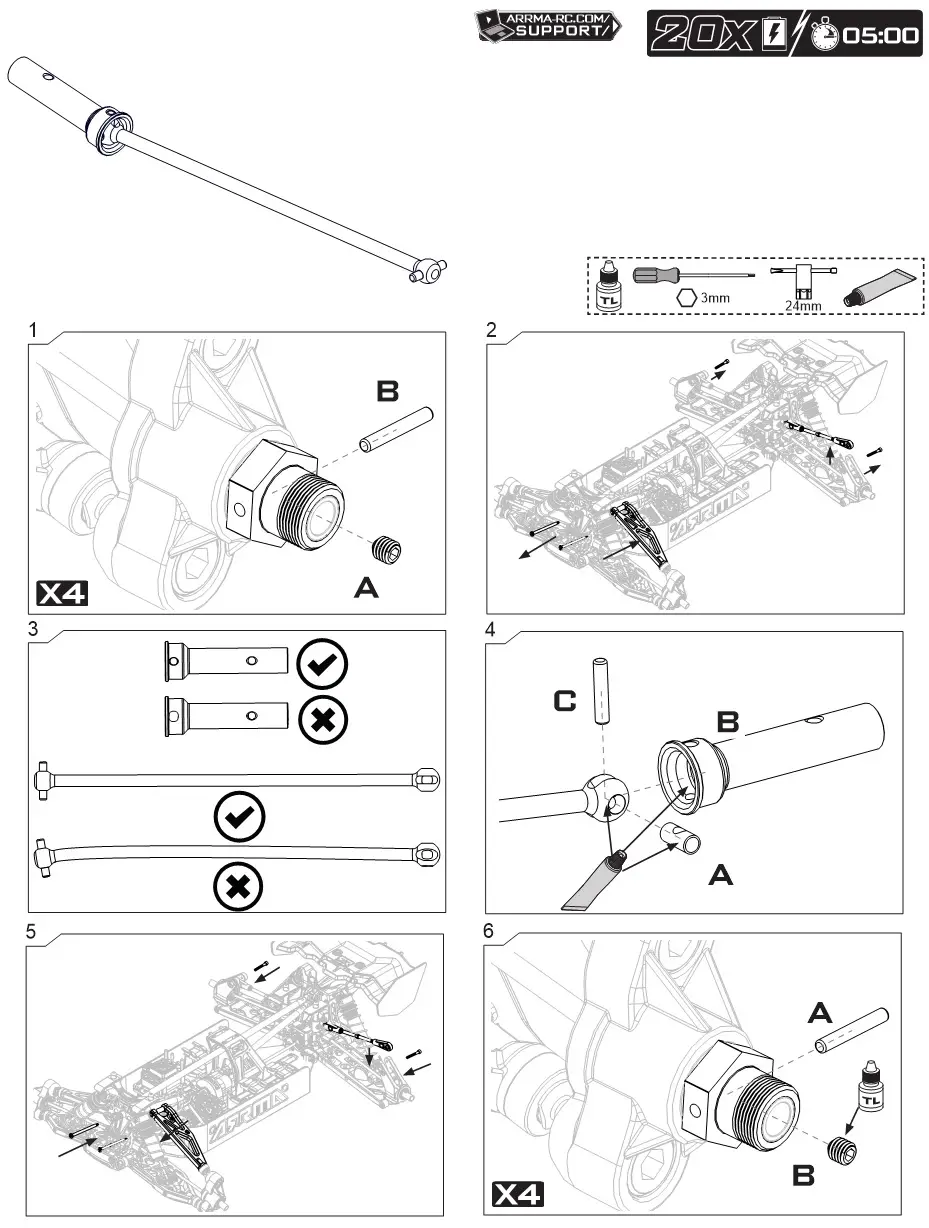 ARRMA-RC.COM/ SUPPORT/

20X 05:00

TL

3mm

24mm

1

B

A

X4

2

ARRMA

3

4

C

B

A

5

ARRMA

6

A

TL

B

X4