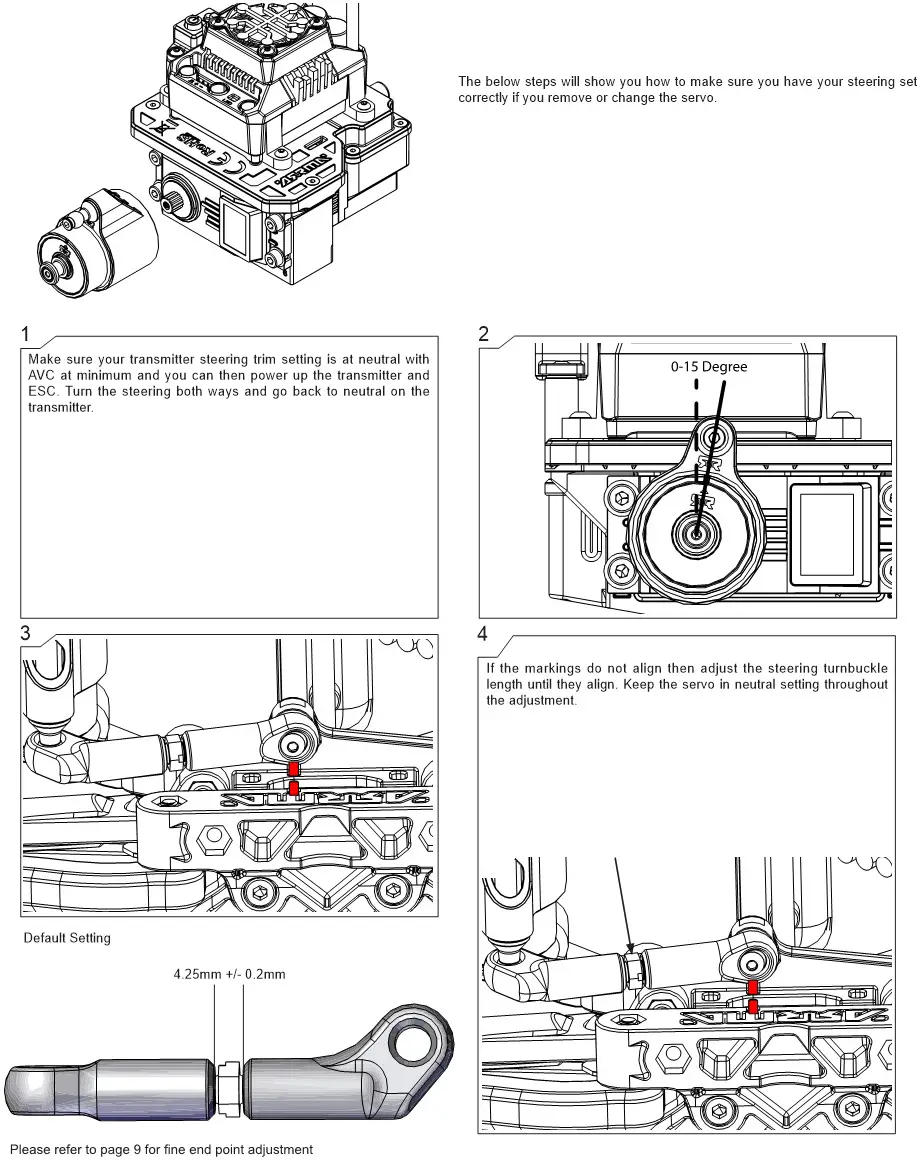 The below steps will show you how to make sure you have your steering set correctly if you remove or change the servo.

1

Make sure your transmitter steering trim setting is at neutral with AVC at minimum and you can then power up the transmitter and ESC. Turn the steering both ways and go back to neutral on the transmitter.

2

0-15 Degree

3

Default Setting

4.25mm +/- 0.2mm

Please refer to page 9 for fine end point adjustment

4

If the markings do not align then adjust the steering turnbuckle length until they align. Keep the servo in neutral setting throughout the adjustment.