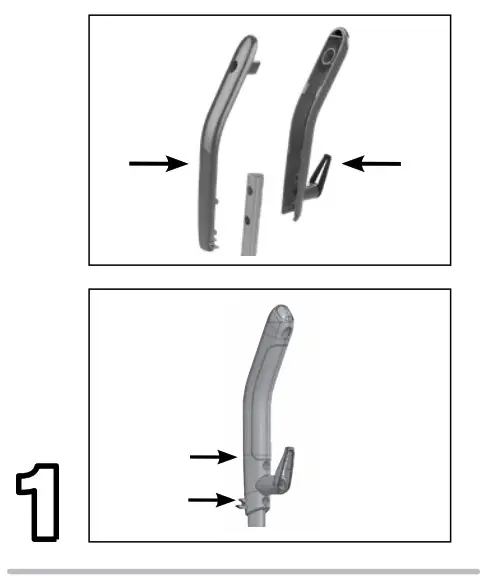 1