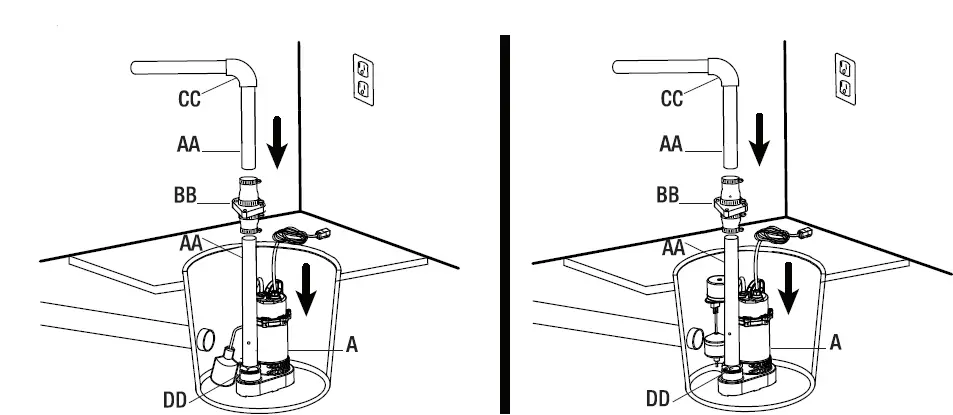 CC
AA
BB
AA
A
DD

CC
AA
BB
AA
A
DD