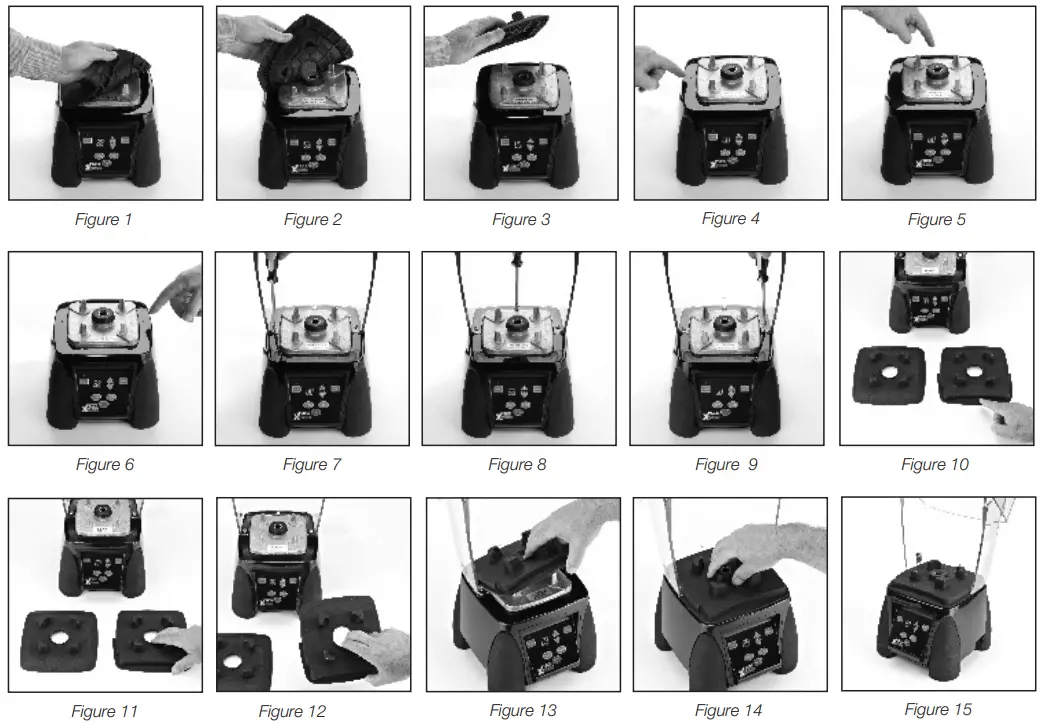 Figure 1

Figure 2

Figure 3

Figure 4

Figure 5

Figure 6

Figure 7

Figure 8

Figure 9

Figure 10

Figure 11

Figure 12

Figure 13

Figure 14

Figure 15