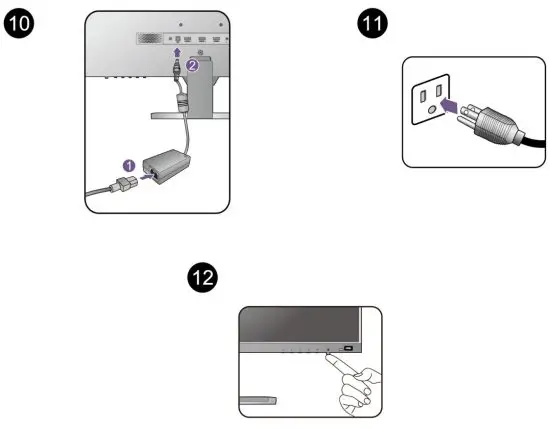 10

2

1

11

12