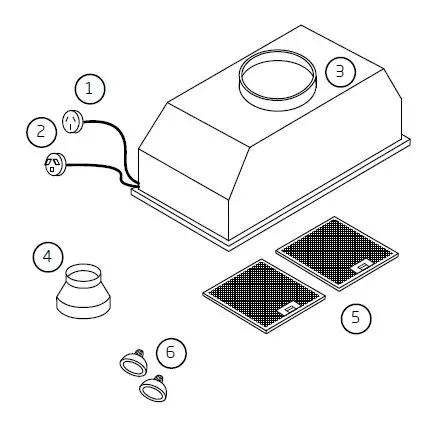 1
2
3
4
5
6