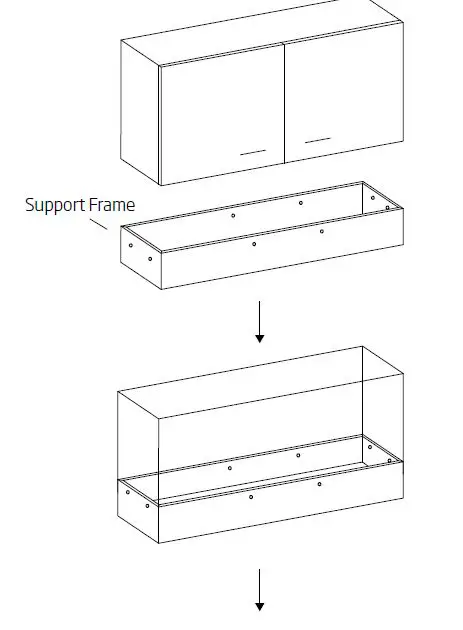 Support Frame