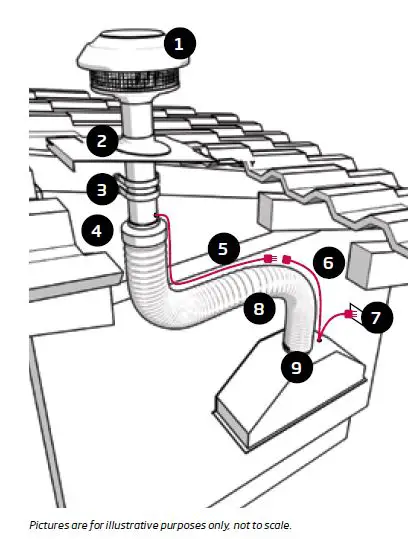 1
2
3
4
5
6
7
8
9

Pictures are for illustrative purposes only, not to scale.