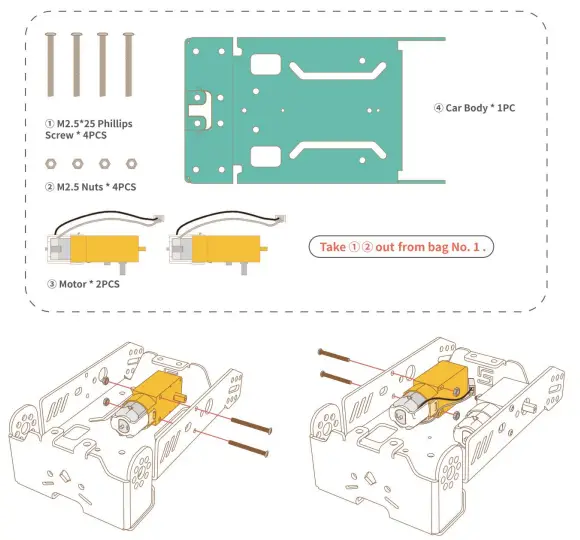 ① M2.5*25 Phillips Screw * 4PCS

② M2.5 Nuts * 4PCS

③ Motor * 2PCS

④ Car Body * 1PC

Take ① ② out from bag No. 1 .