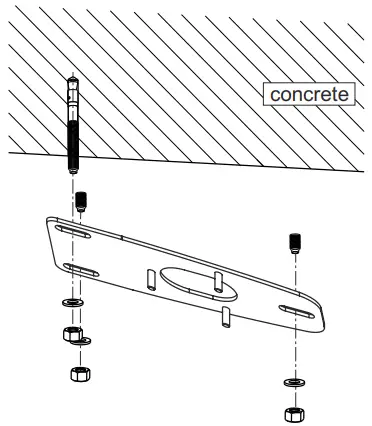 concrete