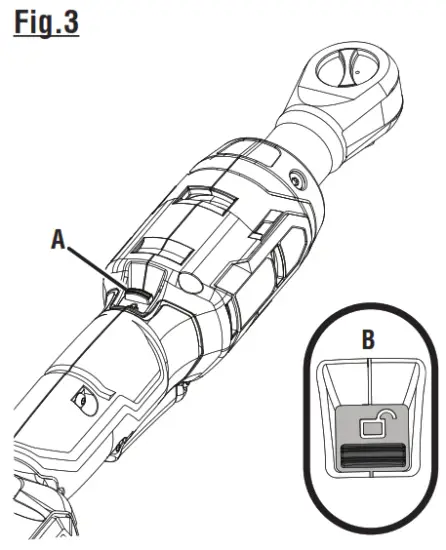 Fig.3

A

B