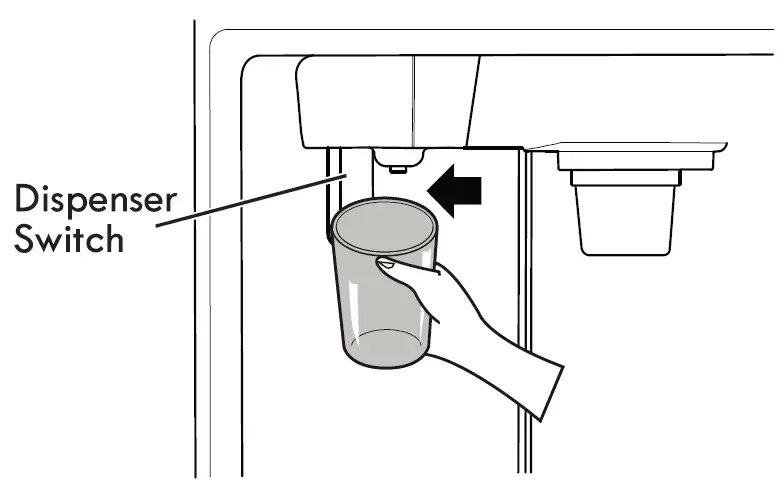 Dispenser
Switch