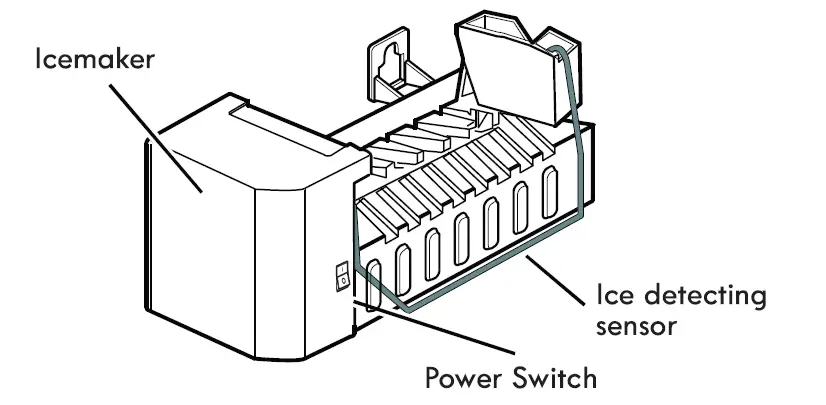 Icemaker

Ice detecting sensor

Power Switch