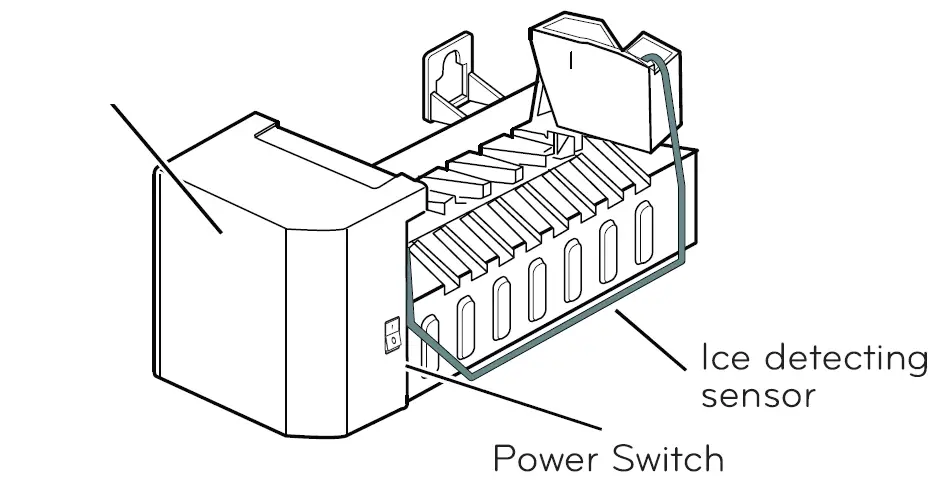 Ice detecting sensor

Power Switch