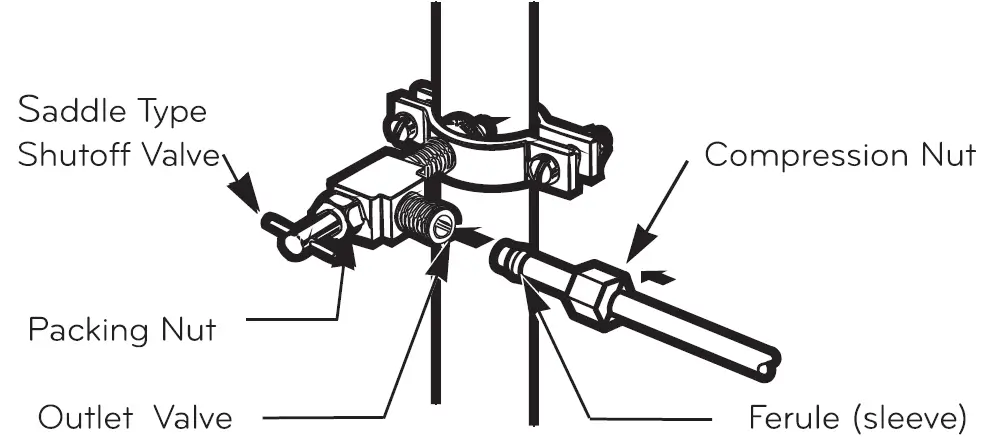 Saddle Type
Shutoff Valve

Compression Nut

Packing Nut

Outlet Valve

Ferule (sleeve)